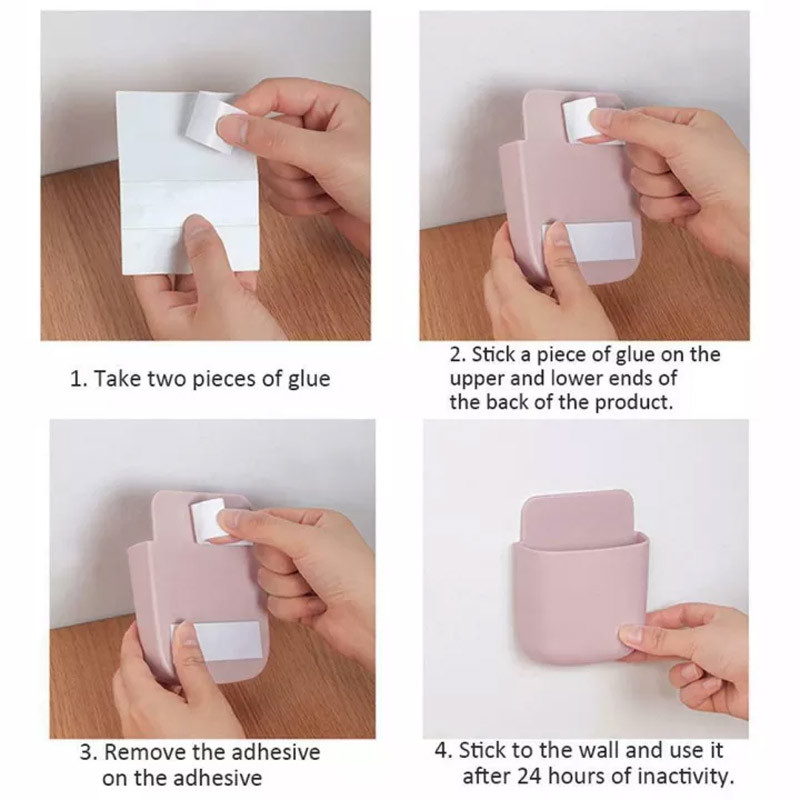 1. Take two pieces of glue

2. Stick a piece of glue on the upper and lower ends of the back of the product.

3. Remove the adhesive on the adhesive

4. Stick to the wall and use it after 24 hours of inactivity.