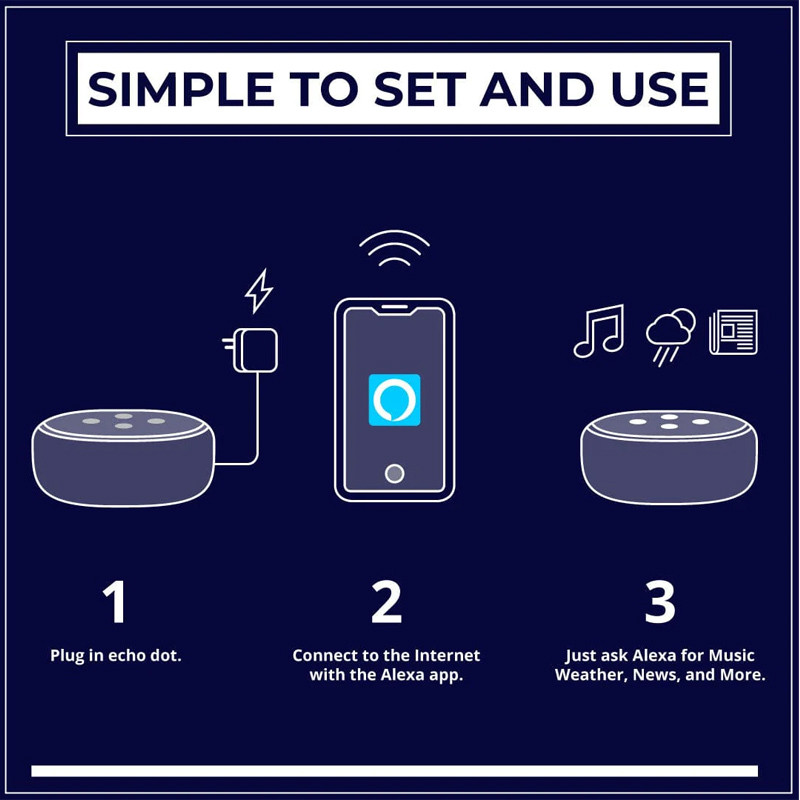 SIMPLE TO SET AND USE

1

Plug in echo dot.

2

Connect to the Internet with the Alexa app.

3

Just ask Alexa for Music Weather, News, and More.